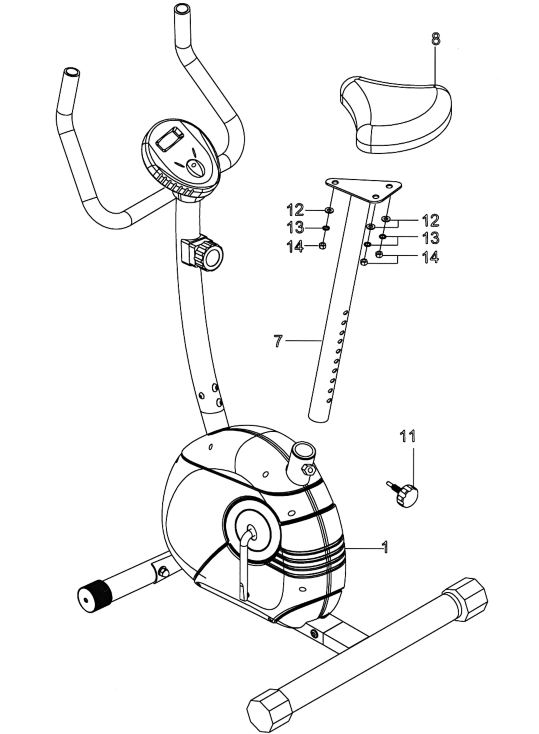 8

12
13
14

12
13
14

7

11

1