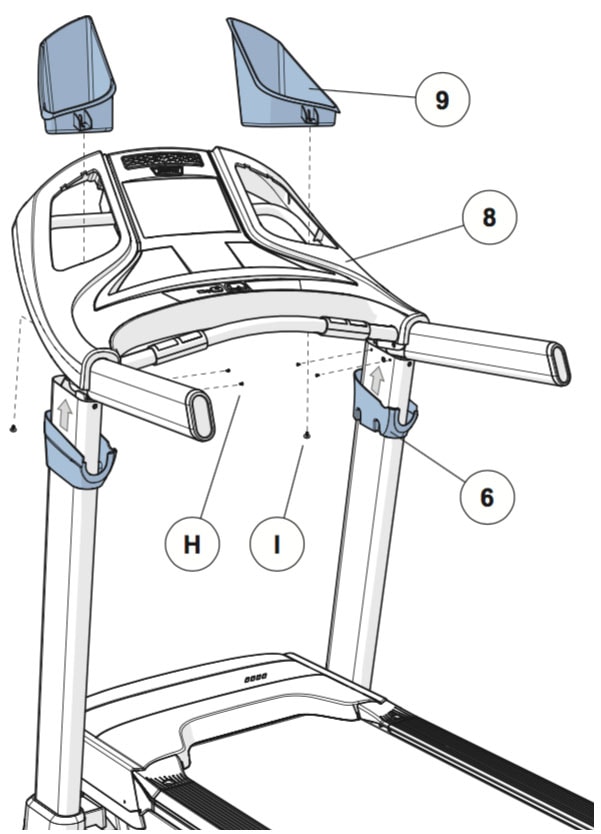 9
8
6
H
I